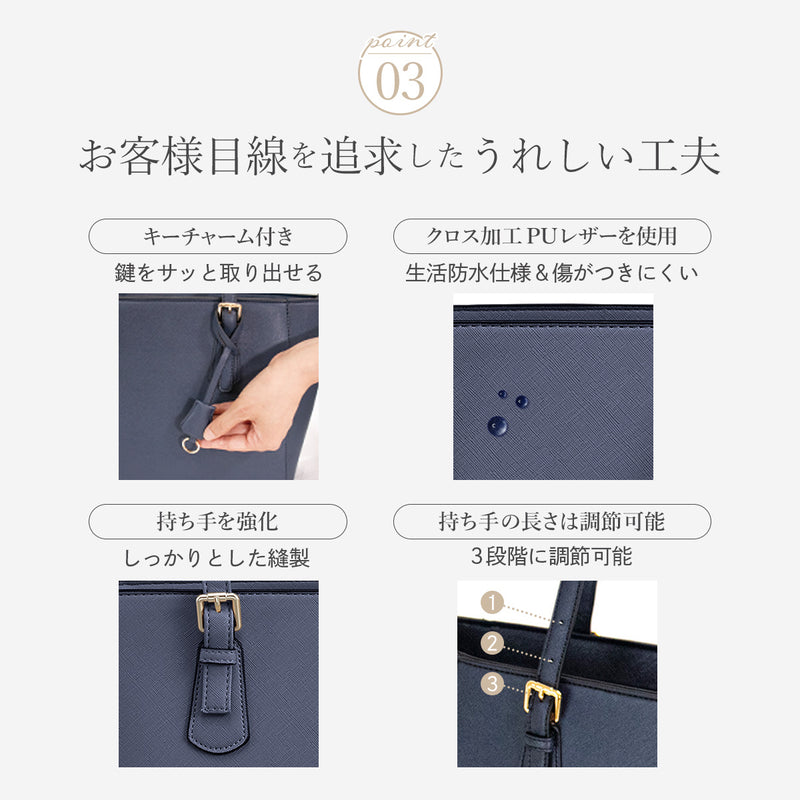 point
03

お客様目線を追求したうれしい工夫

キーチャーム付き

鍵をサッと取り出せる

クロス加工PUレザーを使用

生活防水仕様＆傷がつきにくい

持ち手を強化

しっかりとした縫製

持ち手の長さは調節可能

3段階に調節可能

1
2
3